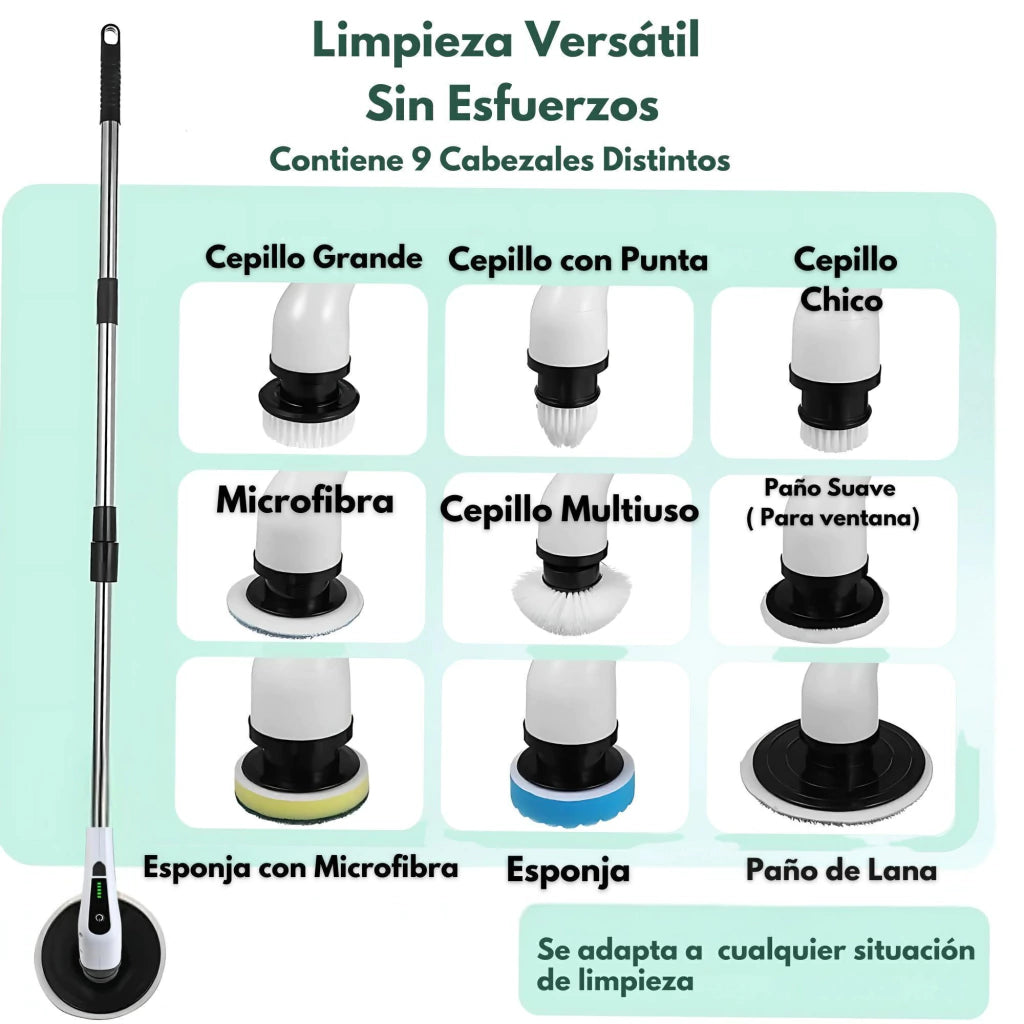 Limpieza Versátil
Sin Esfuerzos
Contiene 9 Cabezales Distintos

Cepillo Grande

Cepillo con Punta

Cepillo Chico

Microfibra

Cepillo Multiuso

Paño Suave ( Para ventana)

Esponja con Microfibra

Esponja

Paño de Lana

Se adapta a cualquier situación de limpieza